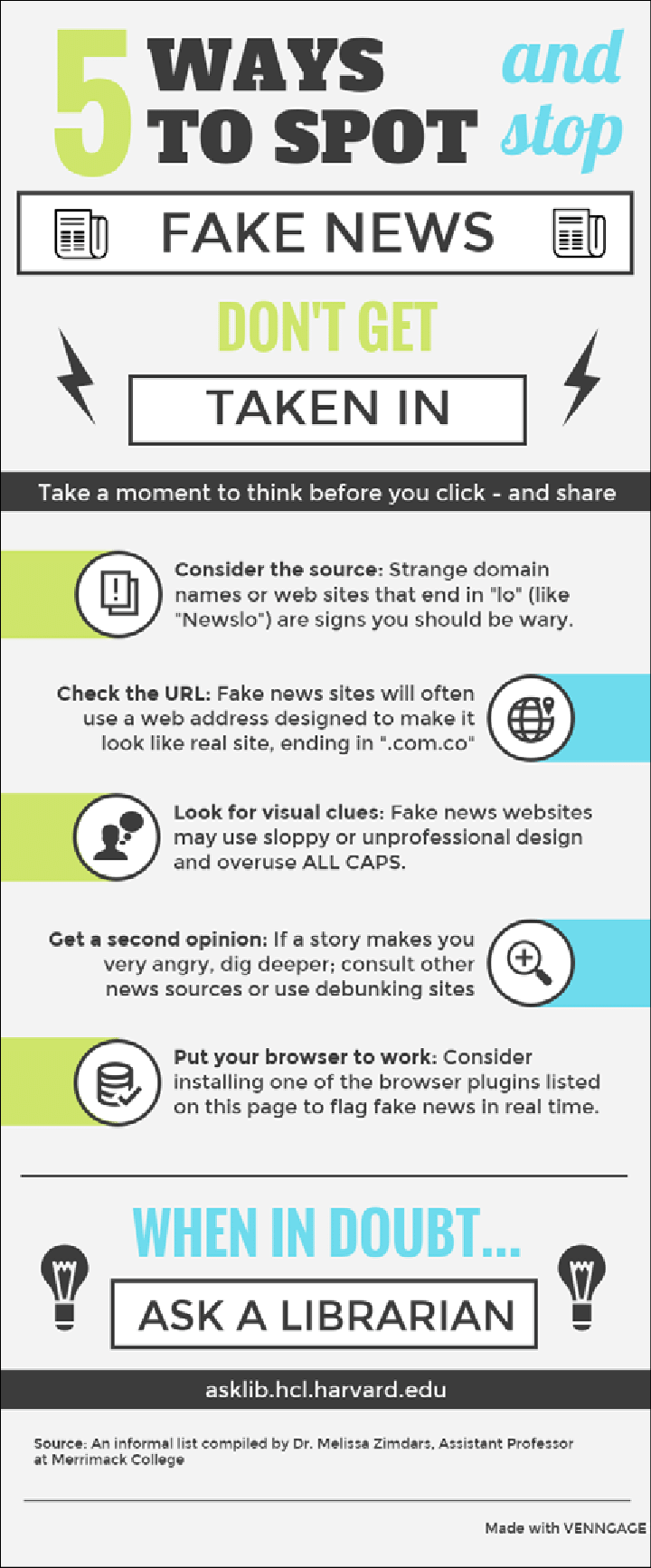 5 WAYS TO SPOT and stop

FAKE NEWS

DON'T GET

TAKEN IN

Take a moment to think before you click - and share

Consider the source: Strange domain names or web sites that end in "lo" (like "Newslo") are signs you should be wary.

Check the URL: Fake news sites will often use a web address designed to make it look like real site, ending in ".com.co"

Look for visual clues: Fake news websites may use sloppy or unprofessional design and overuse ALL CAPS.

Get a second opinion: If a story makes you very angry, dig deeper; consult other news sources or use debunking sites

Put your browser to work: Consider installing one of the browser plugins listed on this page to flag fake news in real time.

WHEN IN DOUBT...

ASK A LIBRARIAN

asklib.hcl.harvard.edu

Source: An informal list compiled by Dr. Melissa Zimdars, Assistant Professor at Merrimack College

Made with VENNGAGE